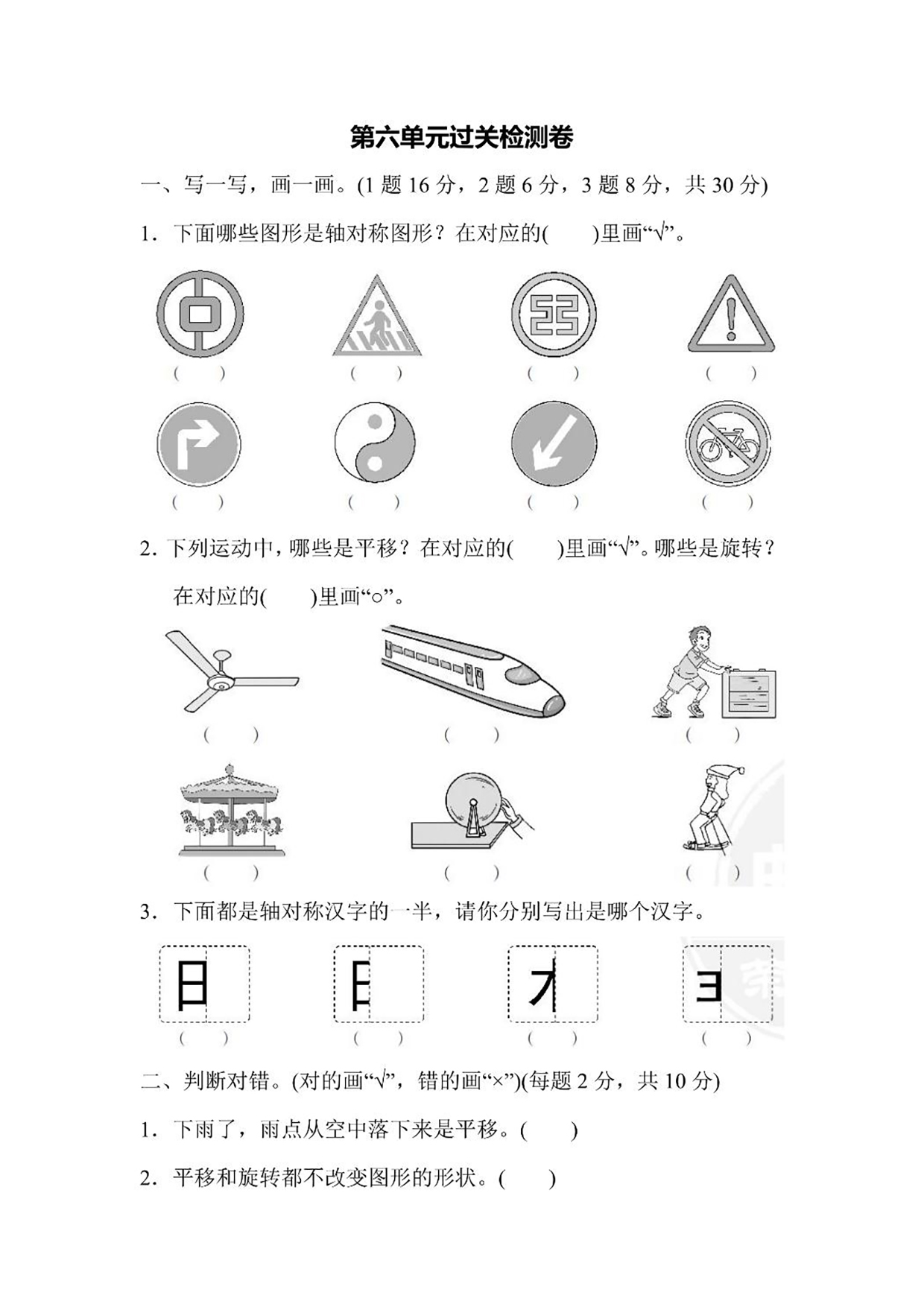 第六单元过关检测卷

一、写一写，画一画。(1 题 16 分，2 题 6 分，3 题 8 分，共 30 分)

1．下面哪些图形是轴对称图形？在对应的(　　)里画“√”。

(　　)　(　　)　(　　)　(　　)

(　　)　(　　)　(　　)　(　　)

2．下列运动中，哪些是平移？在对应的(　　)里画“√”。哪些是旋转？在对应的(　　)里画“○”。

(　　)　(　　)　(　　)

(　　)　(　　)　(　　)

3．下面都是轴对称汉字的一半，请你分别写出是哪个汉字。

(　　)　(　　)　(　　)　(　　)

二、判断对错。(对的画“√”，错的画“×”)(每题 2 分，共 10 分)

1．下雨了，雨点从空中落下来是平移。(　　)

2．平移和旋转都不改变图形的形状。(　　)