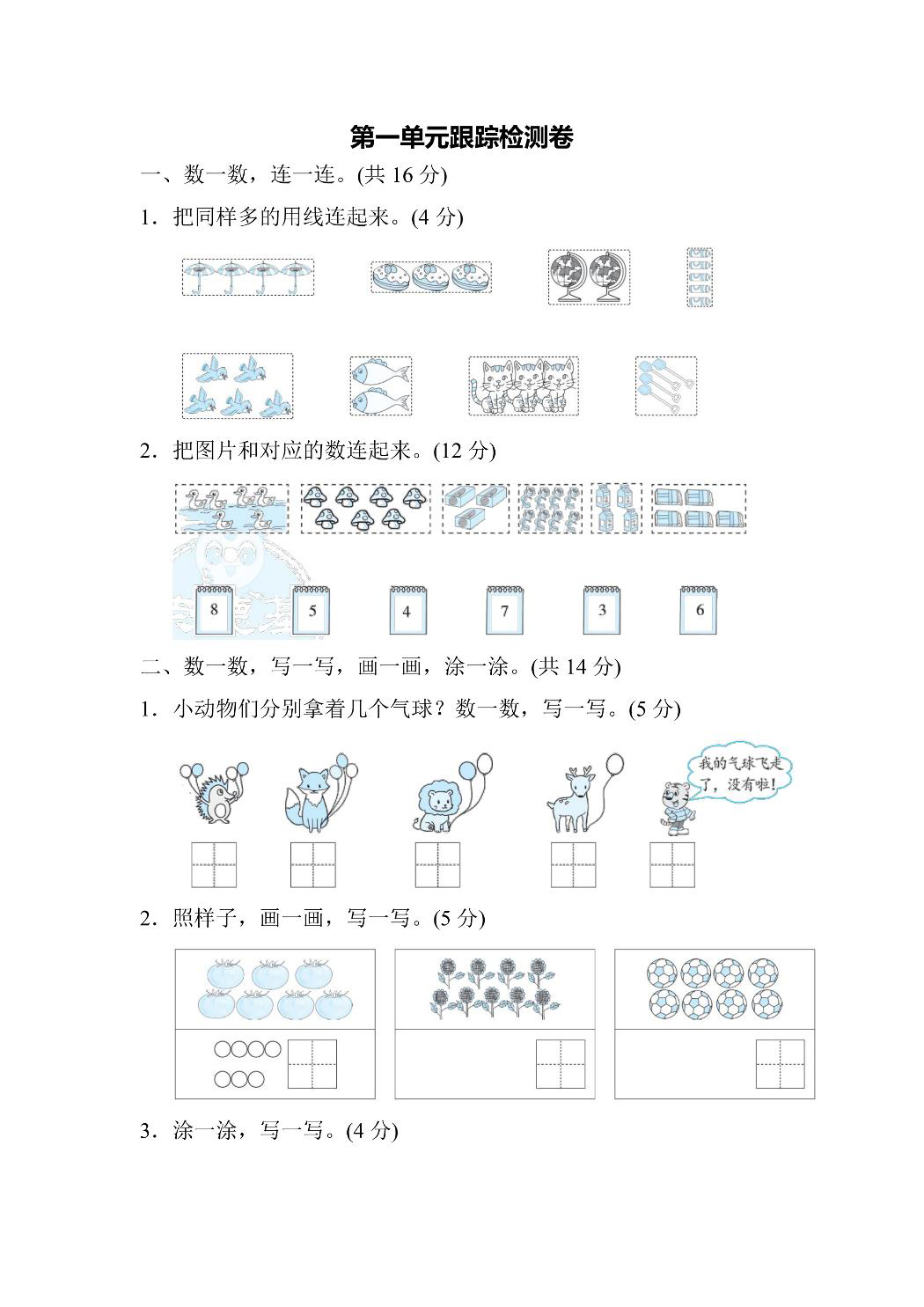 第一单元跟踪检测卷

一、数一数，连一连。(共 16 分)

1．把同样多的用线连起来。(4 分)

2．把图片和对应的数连起来。(12 分)

8　5　4　7　3　6

二、数一数，写一写，画一画，涂一涂。(共 14 分)

1．小动物们分别拿着几个气球？数一数，写一写。(5 分)

我的气球飞走了，没有啦！

2．照样子，画一画，写一写。(5 分)

3．涂一涂，写一写。(4 分)